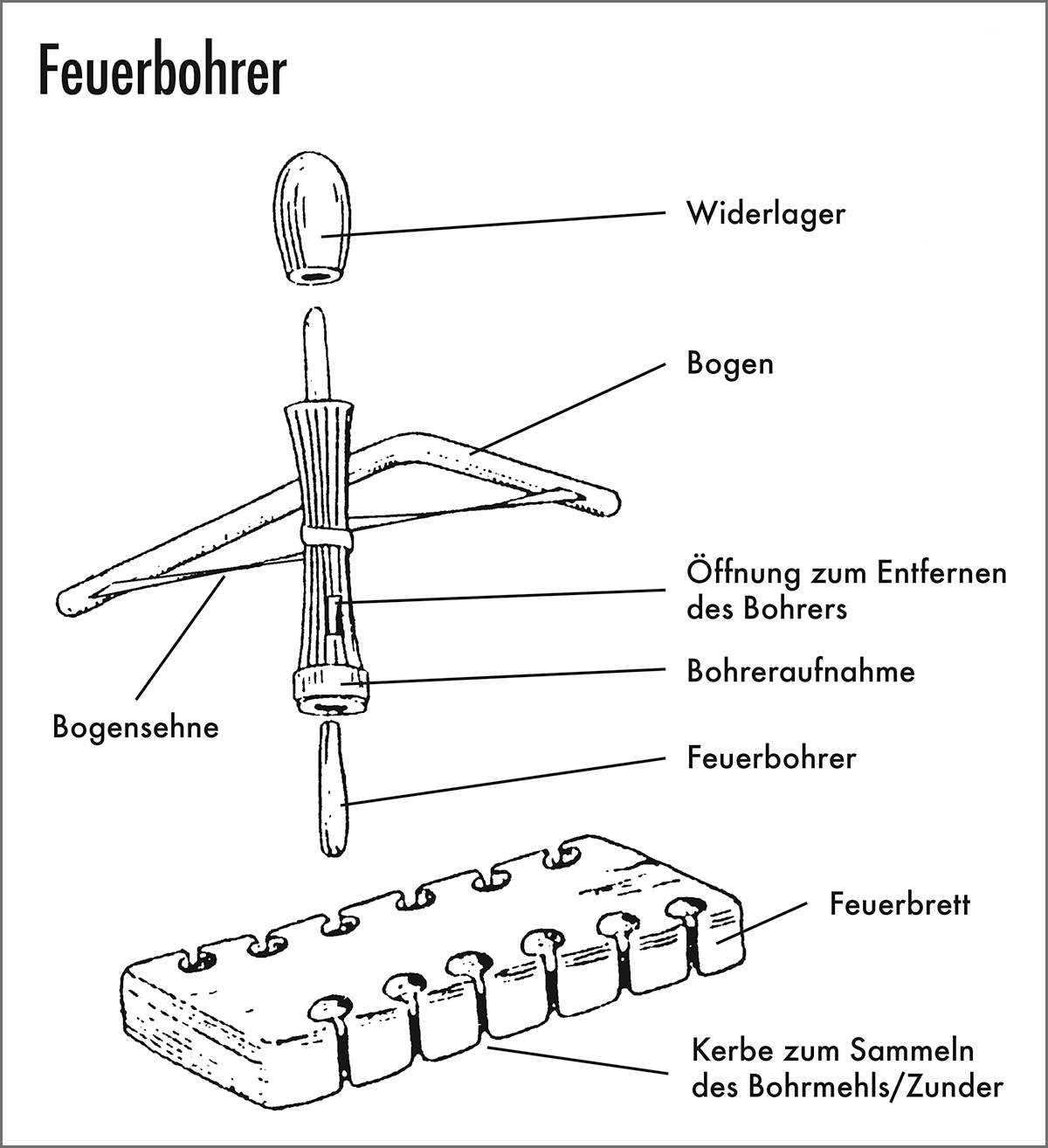 Feuerbohrer

Widerlager

Bogen

Öffnung zum Entfernen des Bohrers

Bohreraufnahme

Bogensehne

Feuerbohrer

Feuerbrett

Kerbe zum Sammeln des Bohrmehls/Zunder